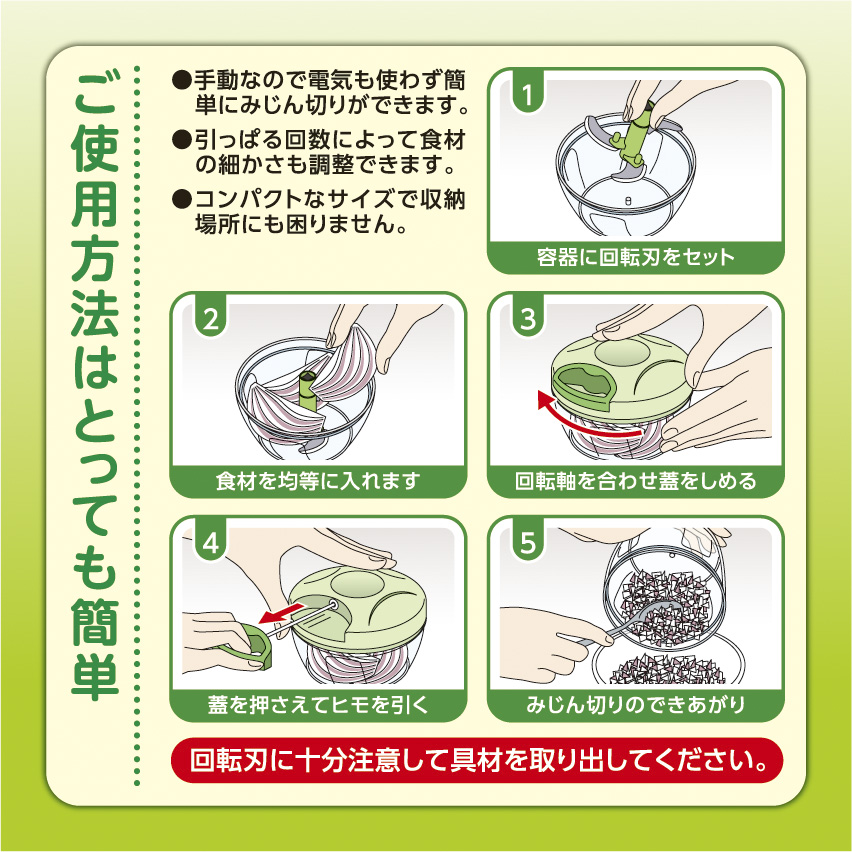 ご使用方法はとっても簡単

●手動なので電気も使わず簡単にみじん切りができます。
●引っぱる回数によって食材の細かさも調整できます。
●コンパクトなサイズで収納場所にも困りません。

1
容器に回転刃をセット

2
食材を均等に入れます

3
回転軸を合わせ蓋をしめる

4
蓋を押さえてヒモを引く

5
みじん切りのできあがり

回転刃に十分注意して具材を取り出してください。