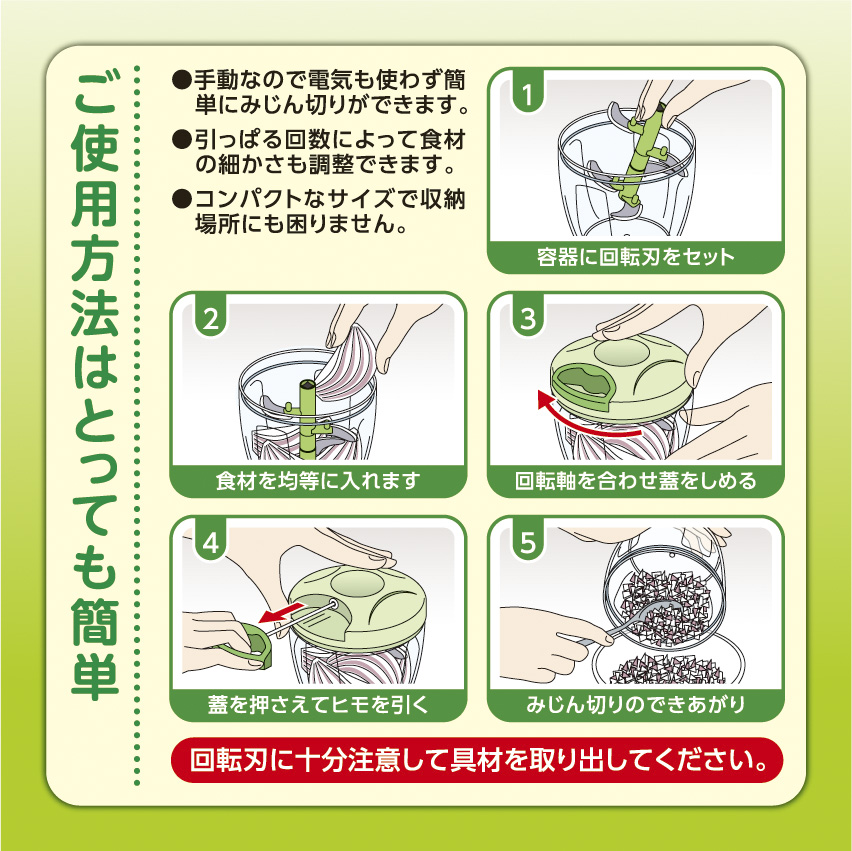 ご使用方法はとっても簡単

●手動なので電気も使わず簡単にみじん切りができます。
●引っぱる回数によって食材の細かさも調整できます。
●コンパクトなサイズで収納場所にも困りません。

1
容器に回転刃をセット

2
食材を均等に入れます

3
回転軸を合わせ蓋をしめる

4
蓋を押さえてヒモを引く

5
みじん切りのできあがり

回転刃に十分注意して具材を取り出してください。