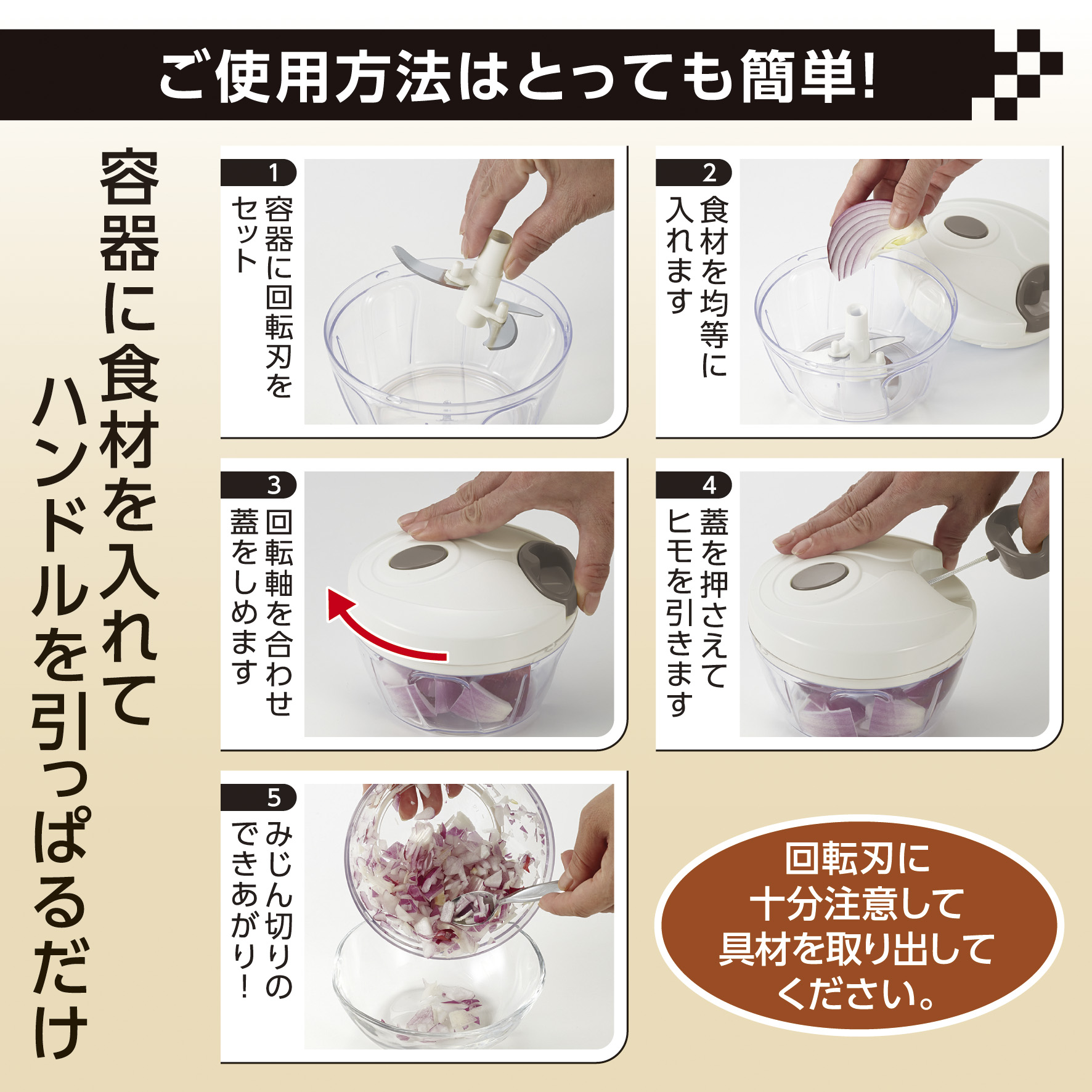 ご使用方法はとっても簡単!

容器に食材を入れて
ハンドルを引っぱるだけ

1
容器に回転刃を
セット

2
食材を均等に
入れます

3
回転軸を合わせ
蓋をしめます

4
蓋を押さえて
ヒモを引きます

5
みじん切りの
できあがり!

回転刃に
十分注意して
具材を取り出して
ください。