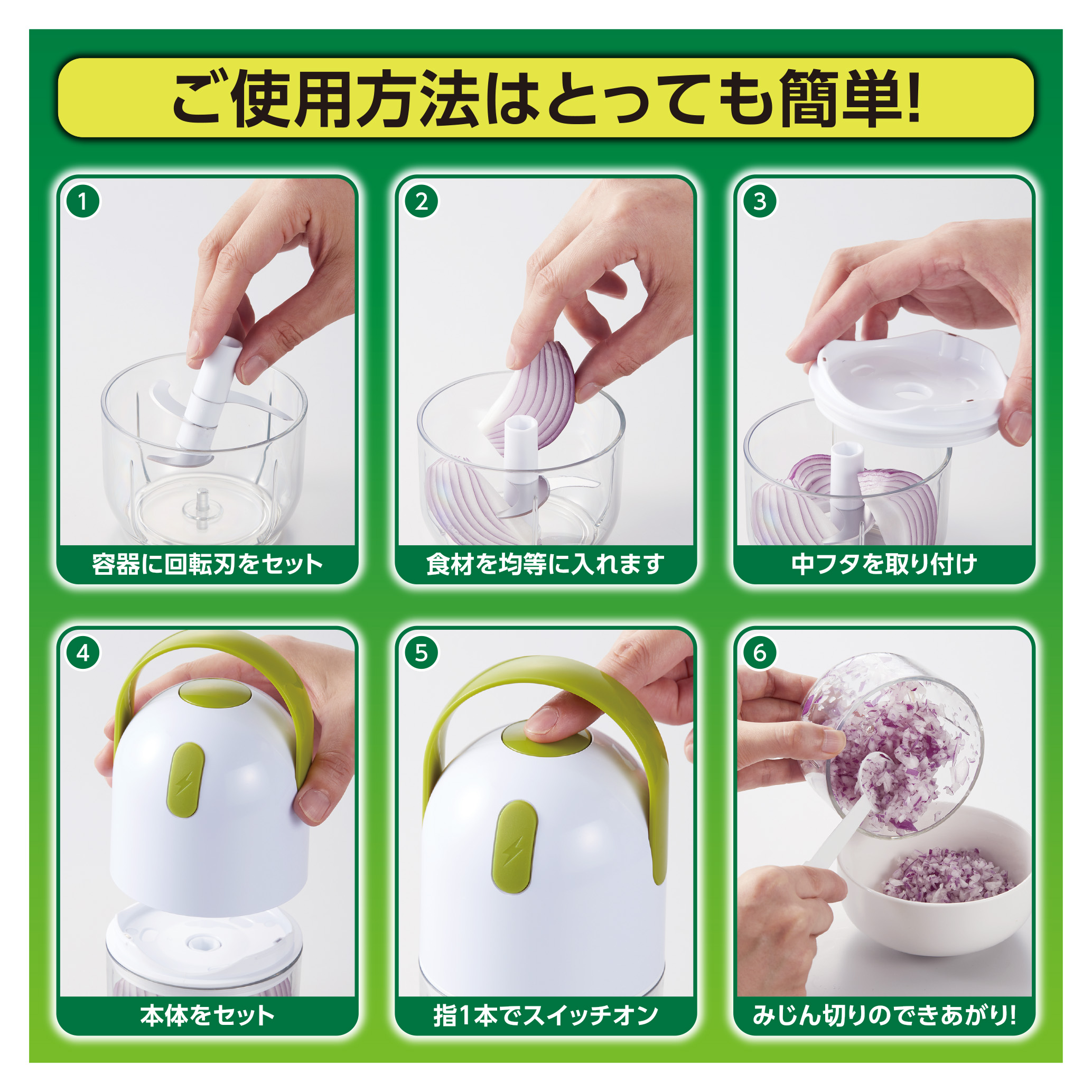 ご使用方法はとっても簡単!

1
容器に回転刃をセット

2
食材を均等に入れます

3
中フタを取り付け

4
本体をセット

5
指1本でスイッチオン

6
みじん切りのできあがり!